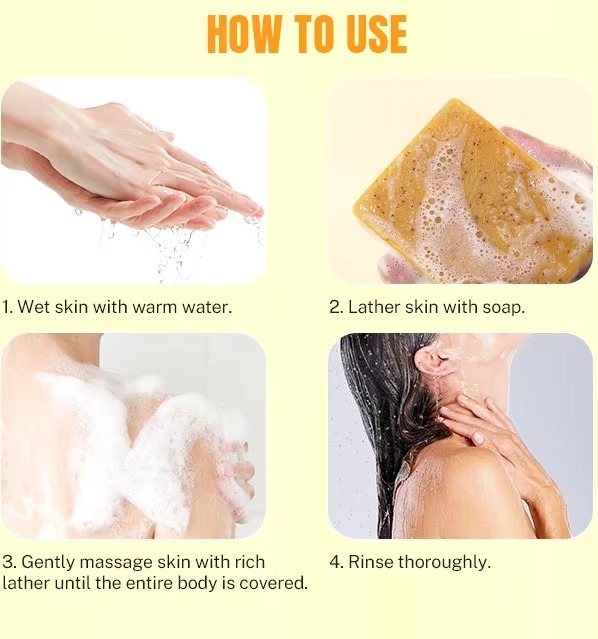 HOW TO USE

1. Wet skin with warm water.

2. Lather skin with soap.

3. Gently massage skin with rich lather until the entire body is covered.

4. Rinse thoroughly.